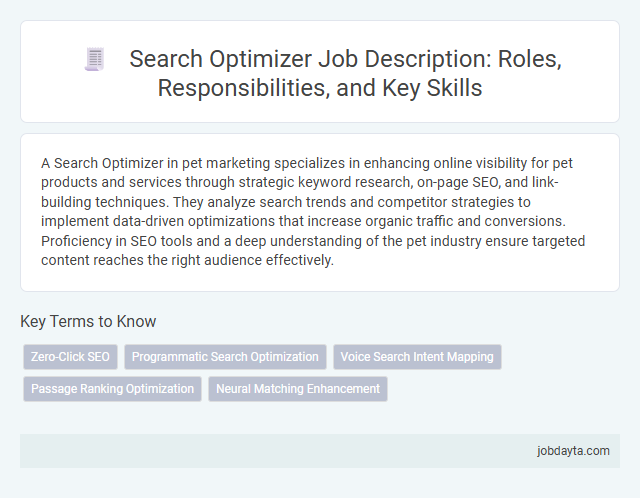 Search Optimizer Job Description: Roles, Responsibilities, and Key Skills

A Search Optimizer in pet marketing specializes in enhancing online visibility for pet products and services through strategic keyword research, on-page SEO, and link-building techniques. They analyze search trends and competitor strategies to implement data-driven optimizations that increase organic traffic and conversions. Proficiency in SEO tools and a deep understanding of the pet industry ensure targeted content reaches the right audience effectively.

Key Terms to Know

Zero-Click SEO
Programmatic Search Optimization
Voice Search Intent Mapping
Passage Ranking Optimization
Neural Matching Enhancement

jobdayta.com