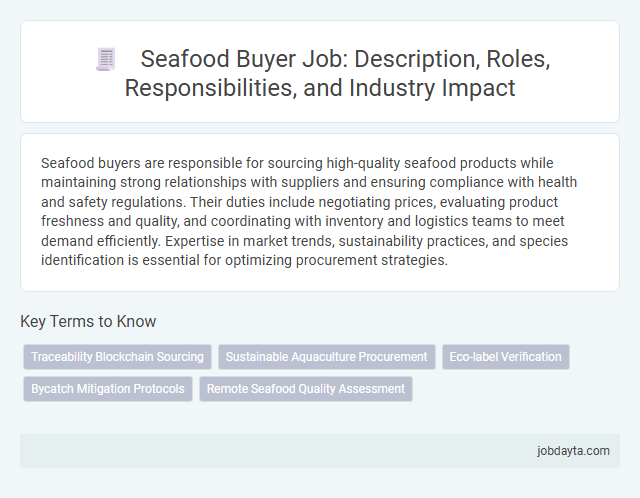 Seafood Buyer Job: Description, Roles, Responsibilities, and Industry Impact

Seafood buyers are responsible for sourcing high-quality seafood products while maintaining strong relationships with suppliers and ensuring compliance with health and safety regulations. Their duties include negotiating prices, evaluating product freshness and quality, and coordinating with inventory and logistics teams to meet demand efficiently. Expertise in market trends, sustainability practices, and species identification is essential for optimizing procurement strategies.

Key Terms to Know

Traceability Blockchain Sourcing

Sustainable Aquaculture Procurement

Eco-label Verification

Bycatch Mitigation Protocols

Remote Seafood Quality Assessment

jobdayta.com