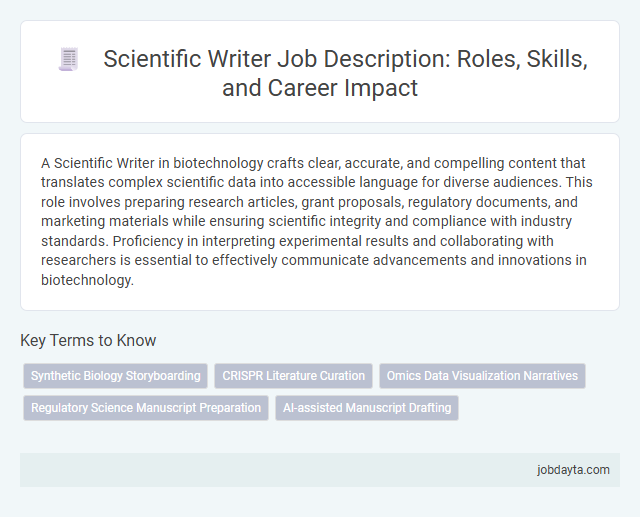 Scientific Writer Job Description: Roles, Skills, and Career Impact

A Scientific Writer in biotechnology crafts clear, accurate, and compelling content that translates complex scientific data into accessible language for diverse audiences. This role involves preparing research articles, grant proposals, regulatory documents, and marketing materials while ensuring scientific integrity and compliance with industry standards. Proficiency in interpreting experimental results and collaborating with researchers is essential to effectively communicate advancements and innovations in biotechnology.

Key Terms to Know

Synthetic Biology Storyboarding

CRISPR Literature Curation

Omics Data Visualization Narratives

Regulatory Science Manuscript Preparation

AI-assisted Manuscript Drafting

jobdayta.com