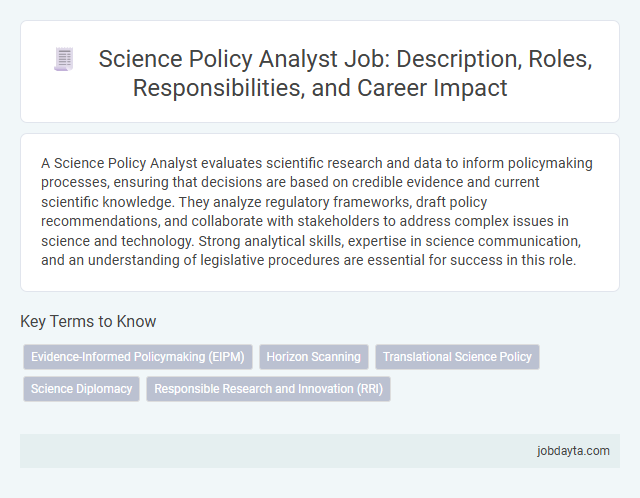 Science Policy Analyst Job: Description, Roles, Responsibilities, and Career Impact

A Science Policy Analyst evaluates scientific research and data to inform policymaking processes, ensuring that decisions are based on credible evidence and current scientific knowledge. They analyze regulatory frameworks, draft policy recommendations, and collaborate with stakeholders to address complex issues in science and technology. Strong analytical skills, expertise in science communication, and an understanding of legislative procedures are essential for success in this role.

Key Terms to Know

Evidence-Informed Policymaking (EIPM)

Horizon Scanning

Translational Science Policy

Science Diplomacy

Responsible Research and Innovation (RRI)

jobdayta.com