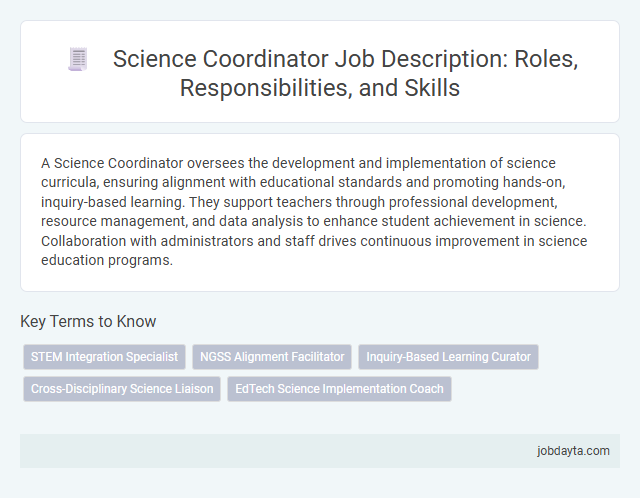 Science Coordinator Job Description: Roles, Responsibilities, and Skills

A Science Coordinator oversees the development and implementation of science curricula, ensuring alignment with educational standards and promoting hands-on, inquiry-based learning. They support teachers through professional development, resource management, and data analysis to enhance student achievement in science. Collaboration with administrators and staff drives continuous improvement in science education programs.

Key Terms to Know

STEM Integration Specialist

NGSS Alignment Facilitator

Inquiry-Based Learning Curator

Cross-Disciplinary Science Liaison

EdTech Science Implementation Coach

jobdayta.com