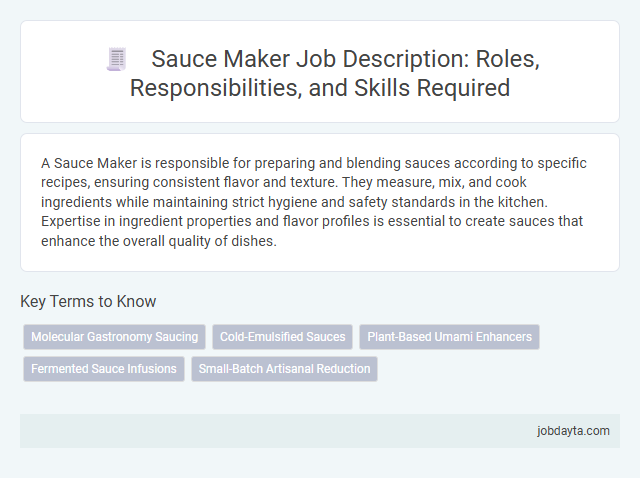 Sauce Maker Job Description: Roles, Responsibilities, and Skills Required

A Sauce Maker is responsible for preparing and blending sauces according to specific recipes, ensuring consistent flavor and texture. They measure, mix, and cook ingredients while maintaining strict hygiene and safety standards in the kitchen. Expertise in ingredient properties and flavor profiles is essential to create sauces that enhance the overall quality of dishes.

Key Terms to Know

Molecular Gastronomy Saucing
Cold-Emulsified Sauces
Plant-Based Umami Enhancers
Fermented Sauce Infusions
Small-Batch Artisanal Reduction

jobdayta.com