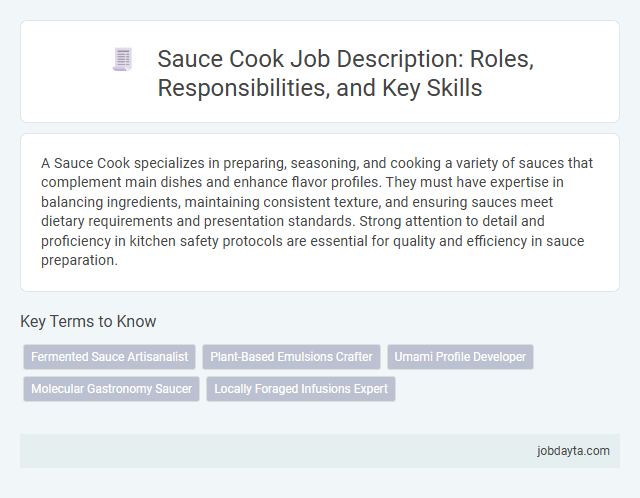 Sauce Cook Job Description: Roles, Responsibilities, and Key Skills

A Sauce Cook specializes in preparing, seasoning, and cooking a variety of sauces that complement main dishes and enhance flavor profiles. They must have expertise in balancing ingredients, maintaining consistent texture, and ensuring sauces meet dietary requirements and presentation standards. Strong attention to detail and proficiency in kitchen safety protocols are essential for quality and efficiency in sauce preparation.

Key Terms to Know

Fermented Sauce Artisanalist

Plant-Based Emulsions Crafter

Umami Profile Developer

Molecular Gastronomy Saucer

Locally Foraged Infusions Expert

jobdayta.com