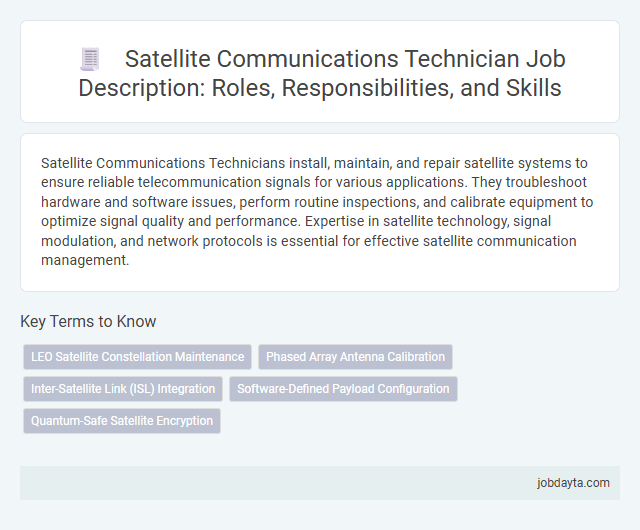 Satellite Communications Technician Job Description: Roles, Responsibilities, and Skills

Satellite Communications Technicians install, maintain, and repair satellite systems to ensure reliable telecommunication signals for various applications. They troubleshoot hardware and software issues, perform routine inspections, and calibrate equipment to optimize signal quality and performance. Expertise in satellite technology, signal modulation, and network protocols is essential for effective satellite communication management.

Key Terms to Know

LEO Satellite Constellation Maintenance

Phased Array Antenna Calibration

Inter-Satellite Link (ISL) Integration

Software-Defined Payload Configuration

Quantum-Safe Satellite Encryption

jobdayta.com