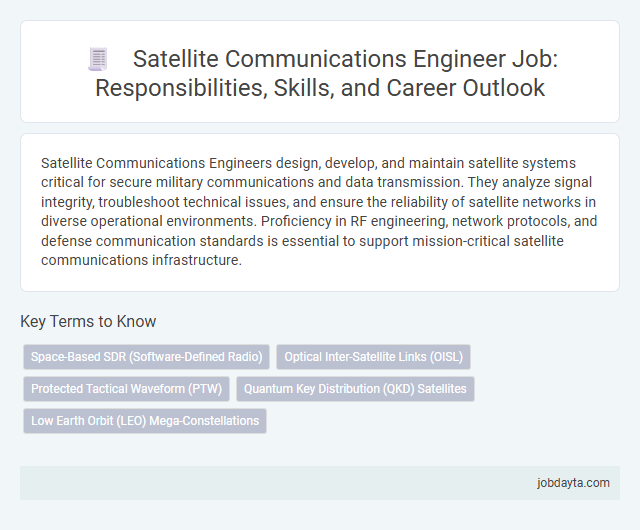 Satellite Communications Engineer Job: Responsibilities, Skills, and Career Outlook

Satellite Communications Engineers design, develop, and maintain satellite systems critical for secure military communications and data transmission. They analyze signal integrity, troubleshoot technical issues, and ensure the reliability of satellite networks in diverse operational environments. Proficiency in RF engineering, network protocols, and defense communication standards is essential to support mission-critical satellite communications infrastructure.

Key Terms to Know

Space-Based SDR (Software-Defined Radio)

Optical Inter-Satellite Links (OISL)

Protected Tactical Waveform (PTW)

Quantum Key Distribution (QKD) Satellites

Low Earth Orbit (LEO) Mega-Constellations

jobdayta.com