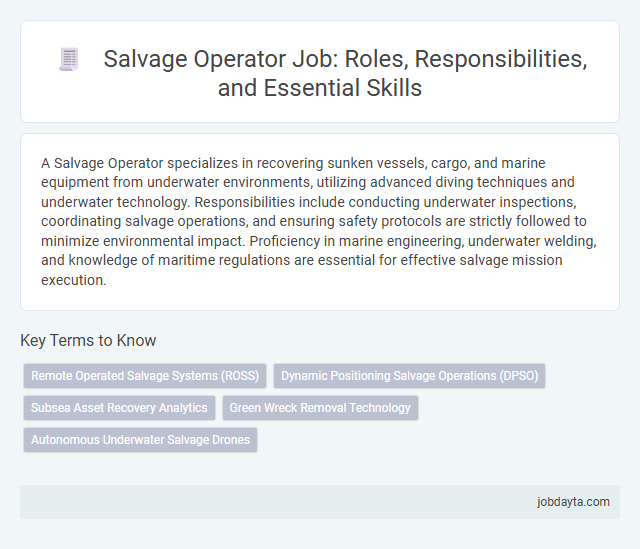 Salvage Operator Job: Roles, Responsibilities, and Essential Skills

A Salvage Operator specializes in recovering sunken vessels, cargo, and marine equipment from underwater environments, utilizing advanced diving techniques and underwater technology. Responsibilities include conducting underwater inspections, coordinating salvage operations, and ensuring safety protocols are strictly followed to minimize environmental impact. Proficiency in marine engineering, underwater welding, and knowledge of maritime regulations are essential for effective salvage mission execution.

Key Terms to Know

Remote Operated Salvage Systems (ROSS)

Dynamic Positioning Salvage Operations (DPSO)

Subsea Asset Recovery Analytics

Green Wreck Removal Technology

Autonomous Underwater Salvage Drones

jobdayta.com