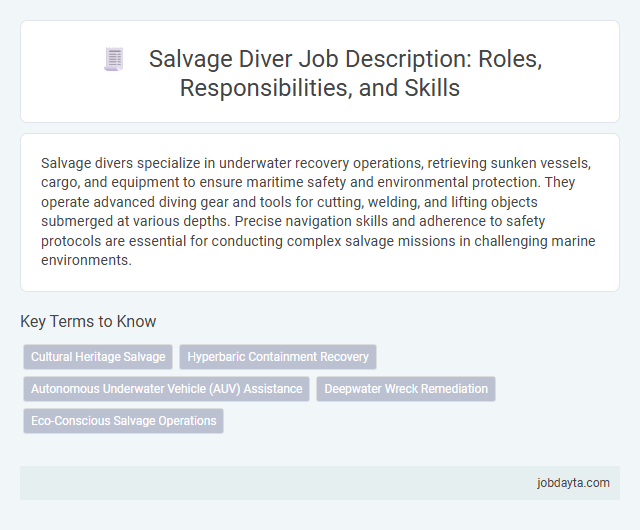 Salvage Diver Job Description: Roles, Responsibilities, and Skills

Salvage divers specialize in underwater recovery operations, retrieving sunken vessels, cargo, and equipment to ensure maritime safety and environmental protection. They operate advanced diving gear and tools for cutting, welding, and lifting objects submerged at various depths. Precise navigation skills and adherence to safety protocols are essential for conducting complex salvage missions in challenging marine environments.

Key Terms to Know

Cultural Heritage Salvage

Hyperbaric Containment Recovery

Autonomous Underwater Vehicle (AUV) Assistance

Deepwater Wreck Remediation

Eco-Conscious Salvage Operations

jobdayta.com