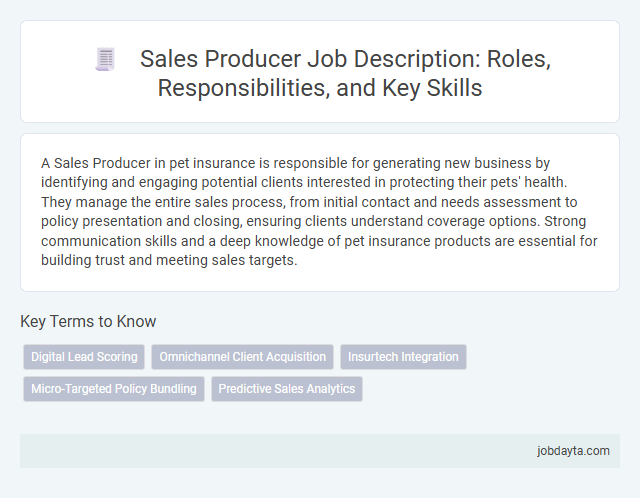 Sales Producer Job Description: Roles, Responsibilities, and Key Skills

A Sales Producer in pet insurance is responsible for generating new business by identifying and engaging potential clients interested in protecting their pets' health. They manage the entire sales process, from initial contact and needs assessment to policy presentation and closing, ensuring clients understand coverage options. Strong communication skills and a deep knowledge of pet insurance products are essential for building trust and meeting sales targets.

Key Terms to Know

Digital Lead Scoring

Omnichannel Client Acquisition

Insurtech Integration

Micro-Targeted Policy Bundling

Predictive Sales Analytics

jobdayta.com