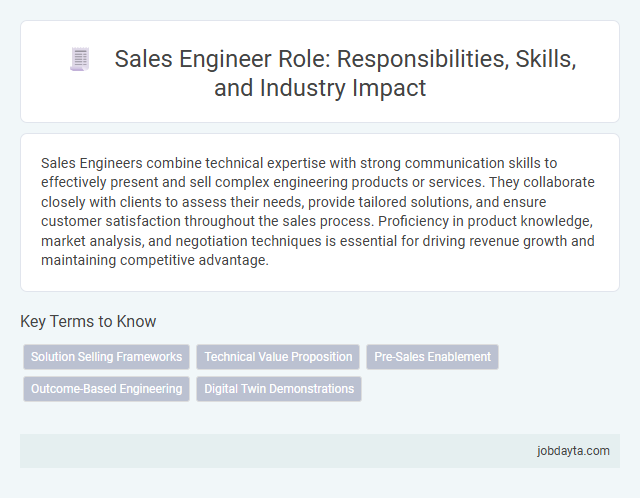 Sales Engineer Role: Responsibilities, Skills, and Industry Impact

Sales Engineers combine technical expertise with strong communication skills to effectively present and sell complex engineering products or services. They collaborate closely with clients to assess their needs, provide tailored solutions, and ensure customer satisfaction throughout the sales process. Proficiency in product knowledge, market analysis, and negotiation techniques is essential for driving revenue growth and maintaining competitive advantage.

Key Terms to Know

Solution Selling Frameworks
Technical Value Proposition
Pre-Sales Enablement
Outcome-Based Engineering
Digital Twin Demonstrations

jobdayta.com