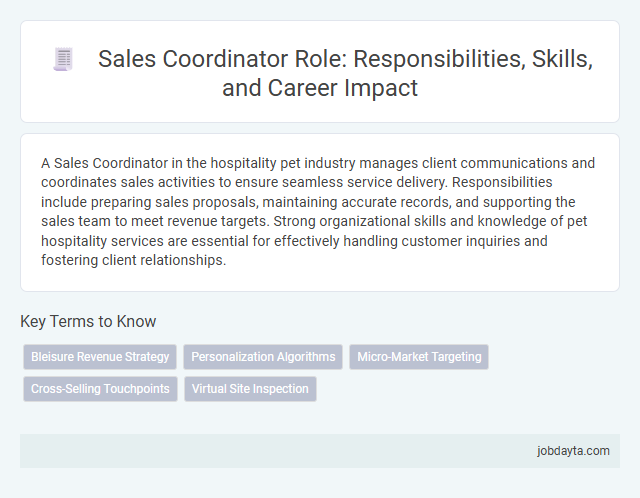 Sales Coordinator Role: Responsibilities, Skills, and Career Impact

A Sales Coordinator in the hospitality pet industry manages client communications and coordinates sales activities to ensure seamless service delivery. Responsibilities include preparing sales proposals, maintaining accurate records, and supporting the sales team to meet revenue targets. Strong organizational skills and knowledge of pet hospitality services are essential for effectively handling customer inquiries and fostering client relationships.

Key Terms to Know

Bleisure Revenue Strategy
Personalization Algorithms
Micro-Market Targeting
Cross-Selling Touchpoints
Virtual Site Inspection

jobdayta.com