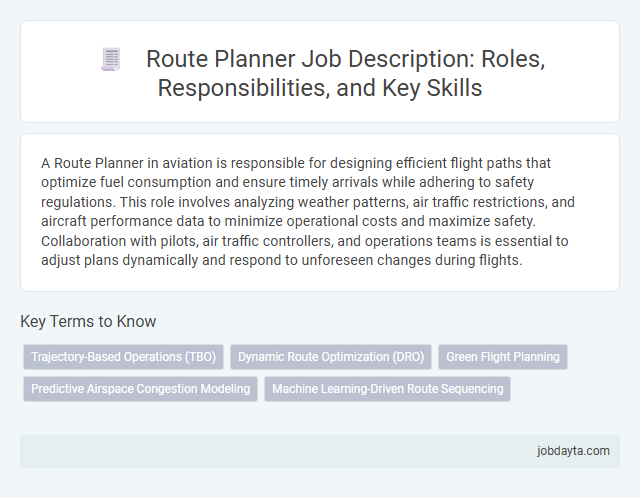 Route Planner Job Description: Roles, Responsibilities, and Key Skills

A Route Planner in aviation is responsible for designing efficient flight paths that optimize fuel consumption and ensure timely arrivals while adhering to safety regulations. This role involves analyzing weather patterns, air traffic restrictions, and aircraft performance data to minimize operational costs and maximize safety. Collaboration with pilots, air traffic controllers, and operations teams is essential to adjust plans dynamically and respond to unforeseen changes during flights.

Key Terms to Know

Trajectory-Based Operations (TBO)
Dynamic Route Optimization (DRO)
Green Flight Planning
Predictive Airspace Congestion Modeling
Machine Learning-Driven Route Sequencing

jobdayta.com