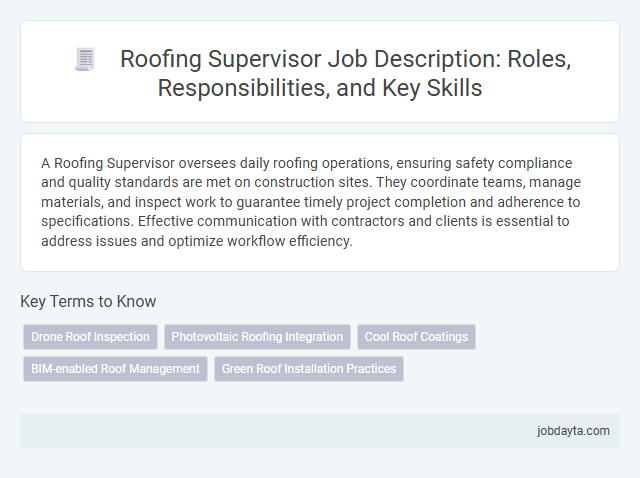 Roofing Supervisor Job Description: Roles, Responsibilities, and Key Skills

A Roofing Supervisor oversees daily roofing operations, ensuring safety compliance and quality standards are met on construction sites. They coordinate teams, manage materials, and inspect work to guarantee timely project completion and adherence to specifications. Effective communication with contractors and clients is essential to address issues and optimize workflow efficiency.

Key Terms to Know

Drone Roof Inspection

Photovoltaic Roofing Integration

Cool Roof Coatings

BIM-enabled Roof Management

Green Roof Installation Practices

jobdayta.com