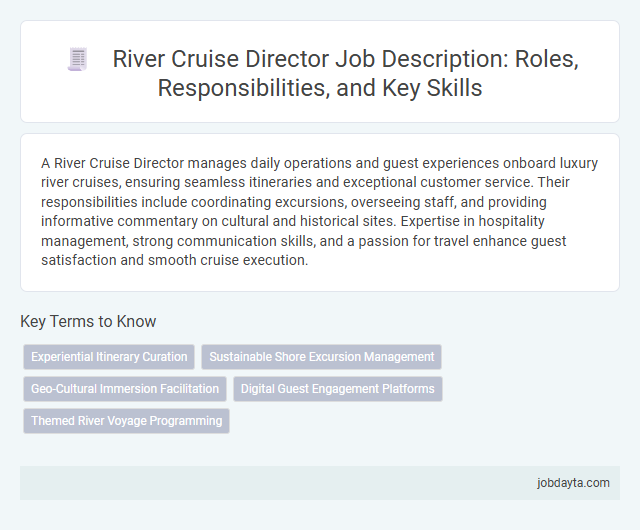 River Cruise Director Job Description: Roles, Responsibilities, and Key Skills

A River Cruise Director manages daily operations and guest experiences onboard luxury river cruises, ensuring seamless itineraries and exceptional customer service. Their responsibilities include coordinating excursions, overseeing staff, and providing informative commentary on cultural and historical sites. Expertise in hospitality management, strong communication skills, and a passion for travel enhance guest satisfaction and smooth cruise execution.

Key Terms to Know

Experiential Itinerary Curation

Sustainable Shore Excursion Management

Geo-Cultural Immersion Facilitation

Digital Guest Engagement Platforms

Themed River Voyage Programming

jobdayta.com