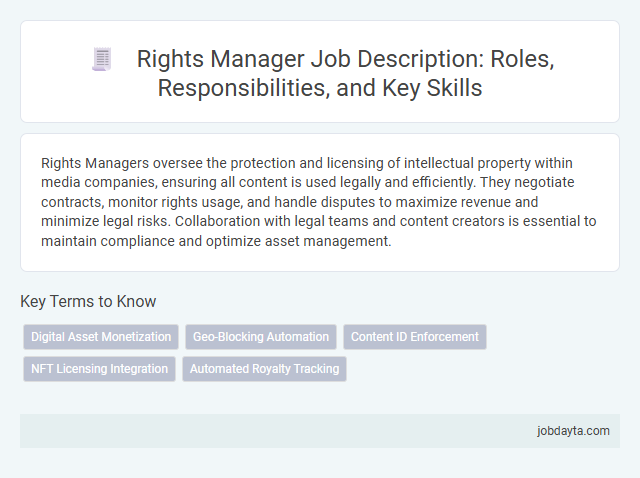 Rights Manager Job Description: Roles, Responsibilities, and Key Skills

Rights Managers oversee the protection and licensing of intellectual property within media companies, ensuring all content is used legally and efficiently. They negotiate contracts, monitor rights usage, and handle disputes to maximize revenue and minimize legal risks. Collaboration with legal teams and content creators is essential to maintain compliance and optimize asset management.

Key Terms to Know

Digital Asset Monetization

Geo-Blocking Automation

Content ID Enforcement

NFT Licensing Integration

Automated Royalty Tracking

jobdayta.com