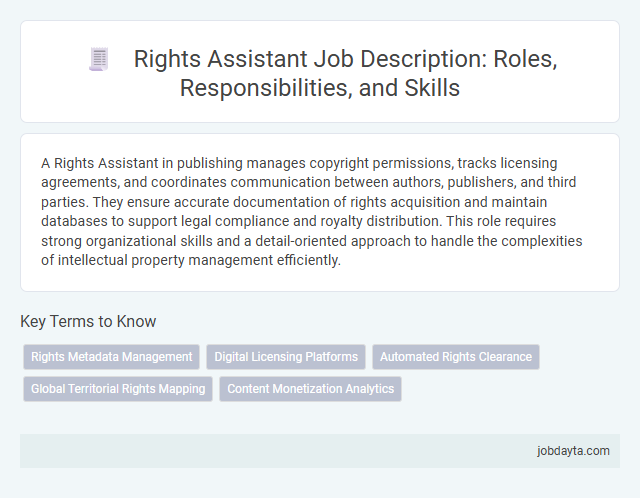 Rights Assistant Job Description: Roles, Responsibilities, and Skills

A Rights Assistant in publishing manages copyright permissions, tracks licensing agreements, and coordinates communication between authors, publishers, and third parties. They ensure accurate documentation of rights acquisition and maintain databases to support legal compliance and royalty distribution. This role requires strong organizational skills and a detail-oriented approach to handle the complexities of intellectual property management efficiently.

Key Terms to Know

Rights Metadata Management

Digital Licensing Platforms

Automated Rights Clearance

Global Territorial Rights Mapping

Content Monetization Analytics

jobdayta.com