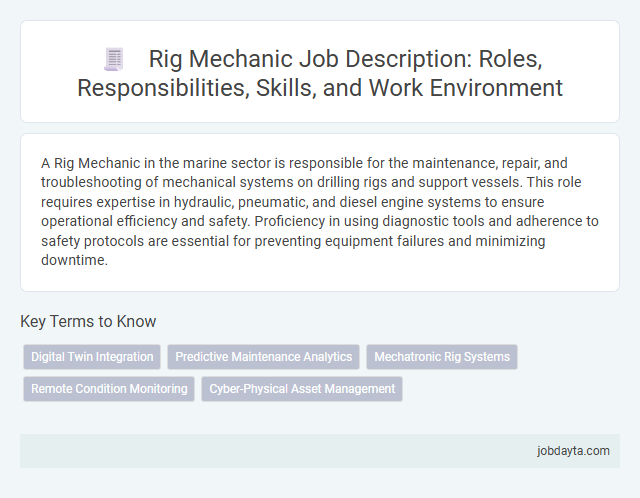 Rig Mechanic Job Description: Roles, Responsibilities, Skills, and Work Environment

A Rig Mechanic in the marine sector is responsible for the maintenance, repair, and troubleshooting of mechanical systems on drilling rigs and support vessels. This role requires expertise in hydraulic, pneumatic, and diesel engine systems to ensure operational efficiency and safety. Proficiency in using diagnostic tools and adherence to safety protocols are essential for preventing equipment failures and minimizing downtime.

Key Terms to Know

Digital Twin Integration
Predictive Maintenance Analytics
Mechatronic Rig Systems
Remote Condition Monitoring
Cyber-Physical Asset Management

jobdayta.com