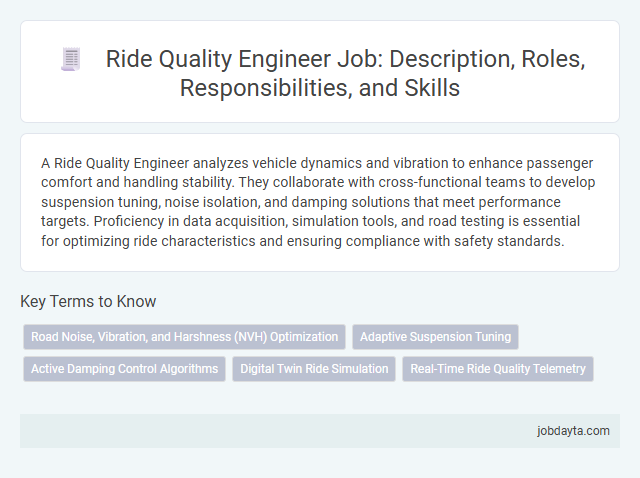 Ride Quality Engineer Job: Description, Roles, Responsibilities, and Skills

A Ride Quality Engineer analyzes vehicle dynamics and vibration to enhance passenger comfort and handling stability. They collaborate with cross-functional teams to develop suspension tuning, noise isolation, and damping solutions that meet performance targets. Proficiency in data acquisition, simulation tools, and road testing is essential for optimizing ride characteristics and ensuring compliance with safety standards.

Key Terms to Know

Road Noise, Vibration, and Harshness (NVH) Optimization

Adaptive Suspension Tuning

Active Damping Control Algorithms

Digital Twin Ride Simulation

Real-Time Ride Quality Telemetry

jobdayta.com