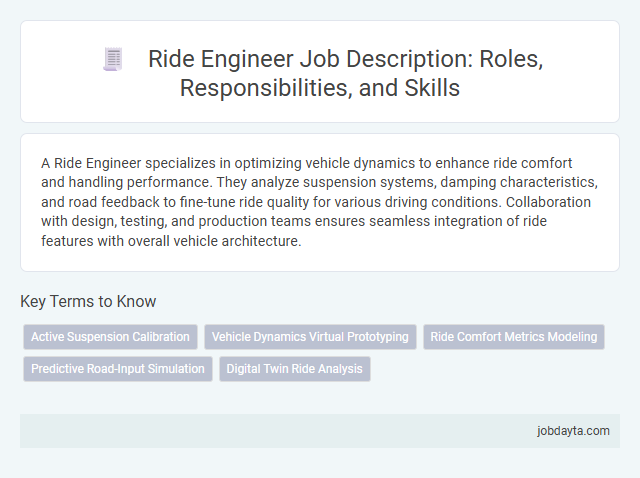 Ride Engineer Job Description: Roles, Responsibilities, and Skills

A Ride Engineer specializes in optimizing vehicle dynamics to enhance ride comfort and handling performance. They analyze suspension systems, damping characteristics, and road feedback to fine-tune ride quality for various driving conditions. Collaboration with design, testing, and production teams ensures seamless integration of ride features with overall vehicle architecture.

Key Terms to Know

Active Suspension Calibration

Vehicle Dynamics Virtual Prototyping

Ride Comfort Metrics Modeling

Predictive Road-Input Simulation

Digital Twin Ride Analysis

jobdayta.com