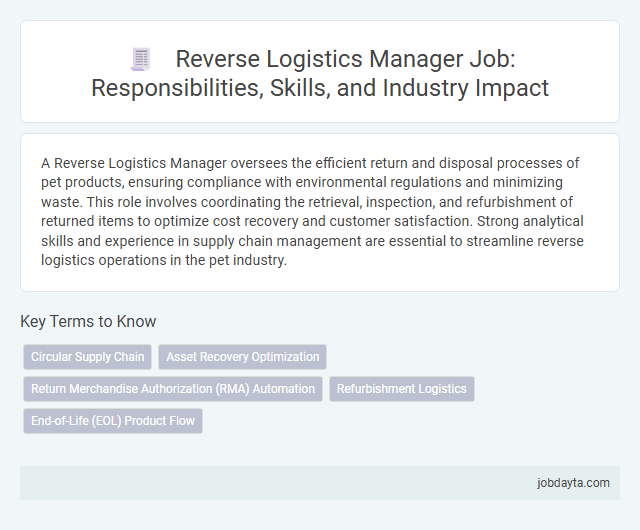 Reverse Logistics Manager Job: Responsibilities, Skills, and Industry Impact

A Reverse Logistics Manager oversees the efficient return and disposal processes of pet products, ensuring compliance with environmental regulations and minimizing waste. This role involves coordinating the retrieval, inspection, and refurbishment of returned items to optimize cost recovery and customer satisfaction. Strong analytical skills and experience in supply chain management are essential to streamline reverse logistics operations in the pet industry.

Key Terms to Know

Circular Supply Chain
Asset Recovery Optimization
Return Merchandise Authorization (RMA) Automation
Refurbishment Logistics
End-of-Life (EOL) Product Flow

jobdayta.com