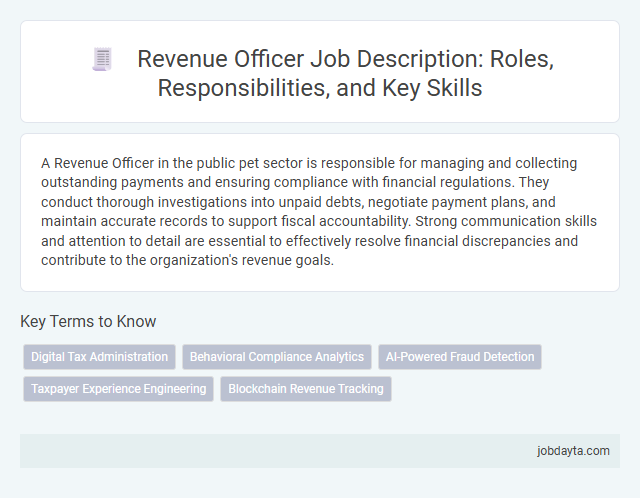 Revenue Officer Job Description: Roles, Responsibilities, and Key Skills

A Revenue Officer in the public pet sector is responsible for managing and collecting outstanding payments and ensuring compliance with financial regulations. They conduct thorough investigations into unpaid debts, negotiate payment plans, and maintain accurate records to support fiscal accountability. Strong communication skills and attention to detail are essential to effectively resolve financial discrepancies and contribute to the organization's revenue goals.

Key Terms to Know

Digital Tax Administration

Behavioral Compliance Analytics

AI-Powered Fraud Detection

Taxpayer Experience Engineering

Blockchain Revenue Tracking

jobdayta.com