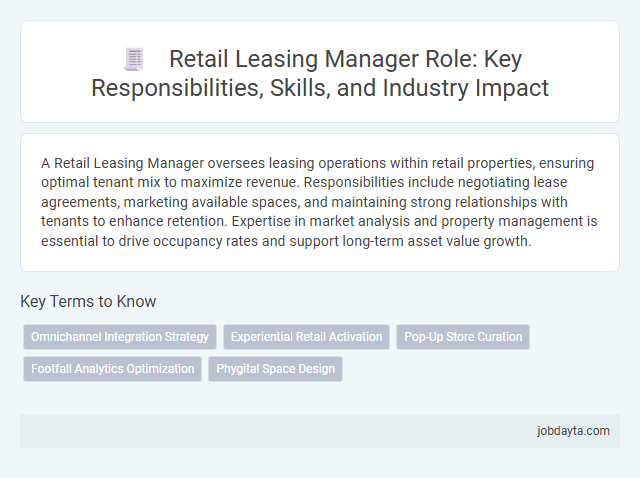 Retail Leasing Manager Role: Key Responsibilities, Skills, and Industry Impact

A Retail Leasing Manager oversees leasing operations within retail properties, ensuring optimal tenant mix to maximize revenue. Responsibilities include negotiating lease agreements, marketing available spaces, and maintaining strong relationships with tenants to enhance retention. Expertise in market analysis and property management is essential to drive occupancy rates and support long-term asset value growth.

Key Terms to Know

Omnichannel Integration Strategy
Experiential Retail Activation
Pop-Up Store Curation
Footfall Analytics Optimization
Phygital Space Design

jobdayta.com