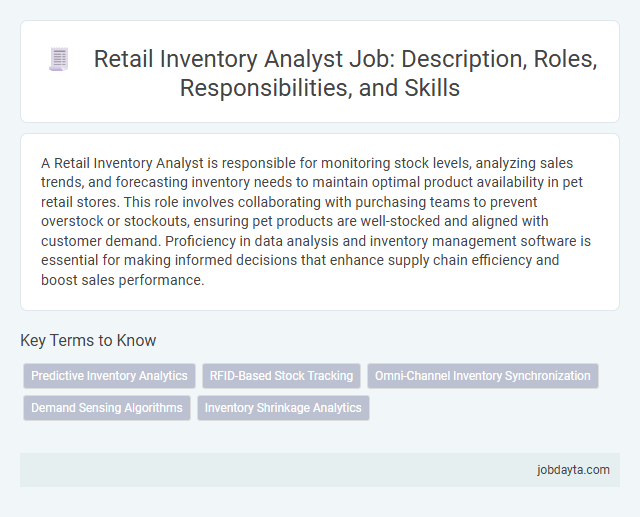 Retail Inventory Analyst Job: Description, Roles, Responsibilities, and Skills

A Retail Inventory Analyst is responsible for monitoring stock levels, analyzing sales trends, and forecasting inventory needs to maintain optimal product availability in pet retail stores. This role involves collaborating with purchasing teams to prevent overstock or stockouts, ensuring pet products are well-stocked and aligned with customer demand. Proficiency in data analysis and inventory management software is essential for making informed decisions that enhance supply chain efficiency and boost sales performance.

Key Terms to Know

Predictive Inventory Analytics

RFID-Based Stock Tracking

Omni-Channel Inventory Synchronization

Demand Sensing Algorithms

Inventory Shrinkage Analytics

jobdayta.com