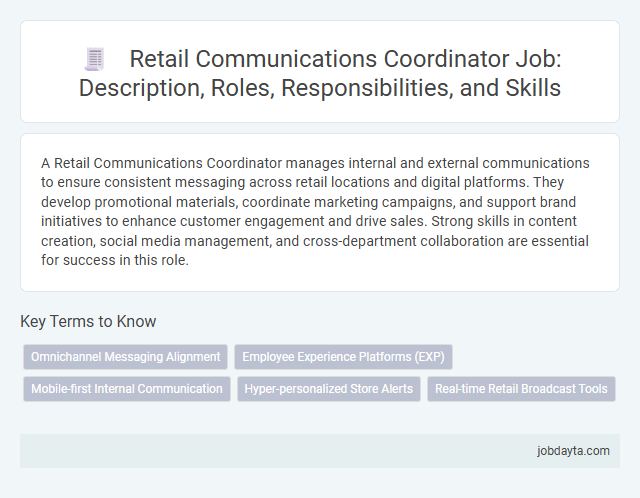 Retail Communications Coordinator Job: Description, Roles, Responsibilities, and Skills

A Retail Communications Coordinator manages internal and external communications to ensure consistent messaging across retail locations and digital platforms. They develop promotional materials, coordinate marketing campaigns, and support brand initiatives to enhance customer engagement and drive sales. Strong skills in content creation, social media management, and cross-department collaboration are essential for success in this role.

Key Terms to Know

Omnichannel Messaging Alignment

Employee Experience Platforms (EXP)

Mobile-first Internal Communication

Hyper-personalized Store Alerts

Real-time Retail Broadcast Tools

jobdayta.com