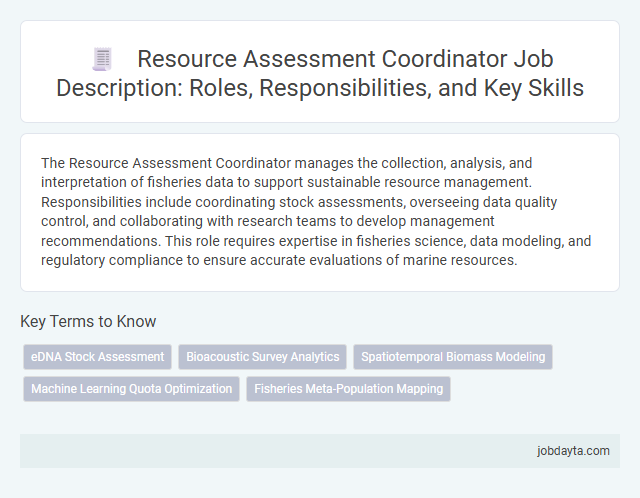 Resource Assessment Coordinator Job Description: Roles, Responsibilities, and Key Skills

The Resource Assessment Coordinator manages the collection, analysis, and interpretation of fisheries data to support sustainable resource management. Responsibilities include coordinating stock assessments, overseeing data quality control, and collaborating with research teams to develop management recommendations. This role requires expertise in fisheries science, data modeling, and regulatory compliance to ensure accurate evaluations of marine resources.

Key Terms to Know

eDNA Stock Assessment

Bioacoustic Survey Analytics

Spatiotemporal Biomass Modeling

Machine Learning Quota Optimization

Fisheries Meta-Population Mapping

jobdayta.com