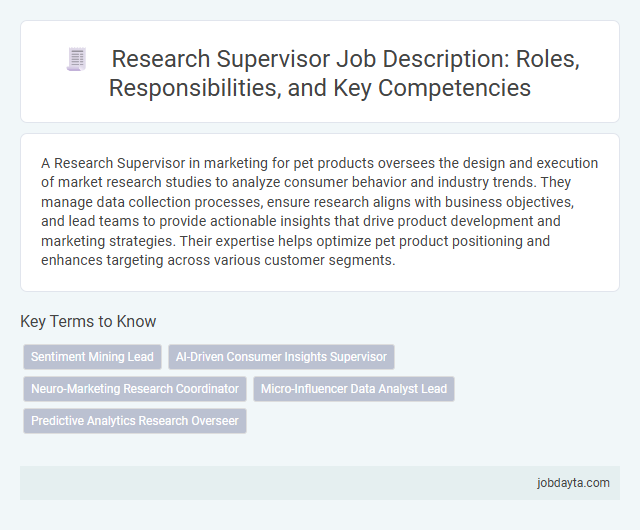 Research Supervisor Job Description: Roles, Responsibilities, and Key Competencies

A Research Supervisor in marketing for pet products oversees the design and execution of market research studies to analyze consumer behavior and industry trends. They manage data collection processes, ensure research aligns with business objectives, and lead teams to provide actionable insights that drive product development and marketing strategies. Their expertise helps optimize pet product positioning and enhances targeting across various customer segments.

Key Terms to Know

Sentiment Mining Lead

AI-Driven Consumer Insights Supervisor

Neuro-Marketing Research Coordinator

Micro-Influencer Data Analyst Lead

Predictive Analytics Research Overseer

jobdayta.com