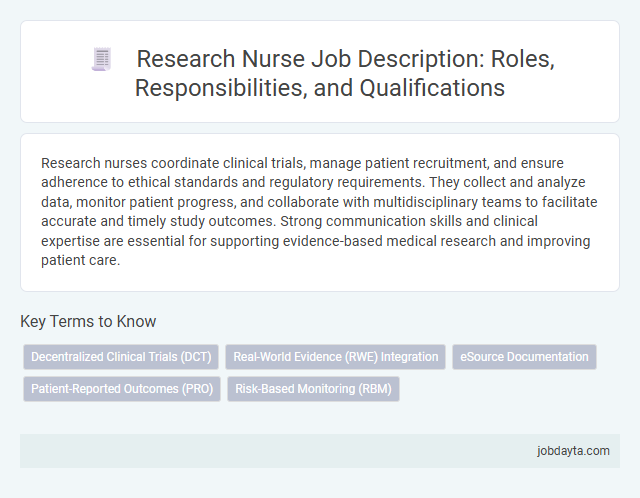 Research Nurse Job Description: Roles, Responsibilities, and Qualifications

Research nurses coordinate clinical trials, manage patient recruitment, and ensure adherence to ethical standards and regulatory requirements. They collect and analyze data, monitor patient progress, and collaborate with multidisciplinary teams to facilitate accurate and timely study outcomes. Strong communication skills and clinical expertise are essential for supporting evidence-based medical research and improving patient care.

Key Terms to Know

Decentralized Clinical Trials (DCT)
Real-World Evidence (RWE) Integration
eSource Documentation
Patient-Reported Outcomes (PRO)
Risk-Based Monitoring (RBM)

jobdayta.com