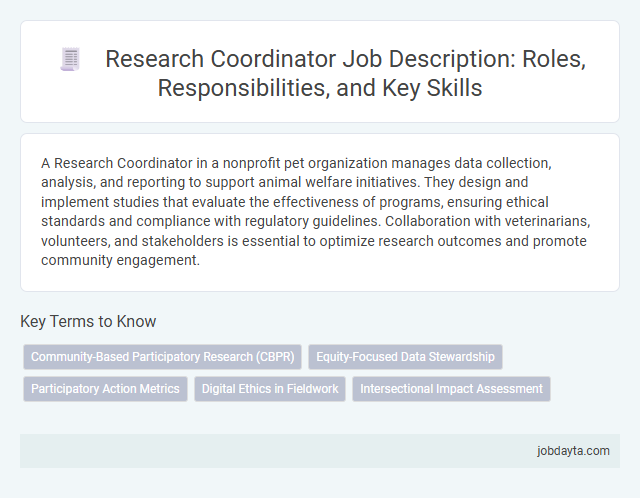 Research Coordinator Job Description: Roles, Responsibilities, and Key Skills

A Research Coordinator in a nonprofit pet organization manages data collection, analysis, and reporting to support animal welfare initiatives. They design and implement studies that evaluate the effectiveness of programs, ensuring ethical standards and compliance with regulatory guidelines. Collaboration with veterinarians, volunteers, and stakeholders is essential to optimize research outcomes and promote community engagement.

Key Terms to Know

Community-Based Participatory Research (CBPR)

Equity-Focused Data Stewardship

Participatory Action Metrics

Digital Ethics in Fieldwork

Intersectional Impact Assessment

jobdayta.com