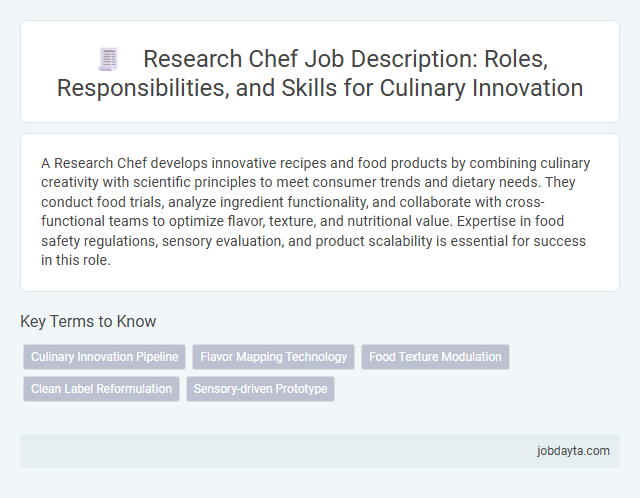 Research Chef Job Description: Roles, Responsibilities, and Skills for Culinary Innovation

A Research Chef develops innovative recipes and food products by combining culinary creativity with scientific principles to meet consumer trends and dietary needs. They conduct food trials, analyze ingredient functionality, and collaborate with cross-functional teams to optimize flavor, texture, and nutritional value. Expertise in food safety regulations, sensory evaluation, and product scalability is essential for success in this role.

Key Terms to Know

Culinary Innovation Pipeline

Flavor Mapping Technology

Food Texture Modulation

Clean Label Reformulation

Sensory-driven Prototype

jobdayta.com