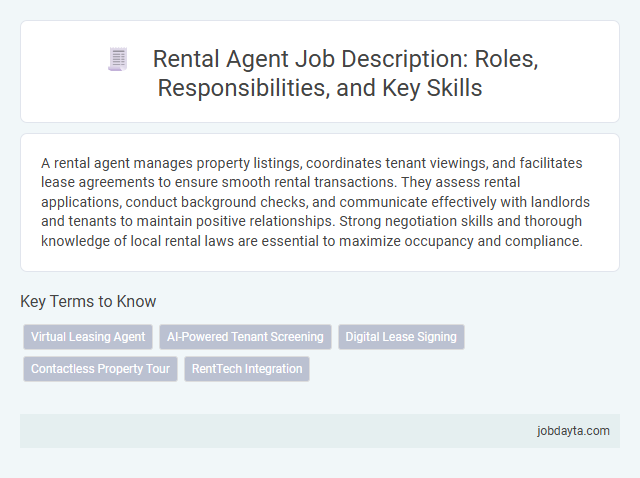 Rental Agent Job Description: Roles, Responsibilities, and Key Skills

A rental agent manages property listings, coordinates tenant viewings, and facilitates lease agreements to ensure smooth rental transactions. They assess rental applications, conduct background checks, and communicate effectively with landlords and tenants to maintain positive relationships. Strong negotiation skills and thorough knowledge of local rental laws are essential to maximize occupancy and compliance.

Key Terms to Know

Virtual Leasing Agent
AI-Powered Tenant Screening
Digital Lease Signing
Contactless Property Tour
RentTech Integration

jobdayta.com