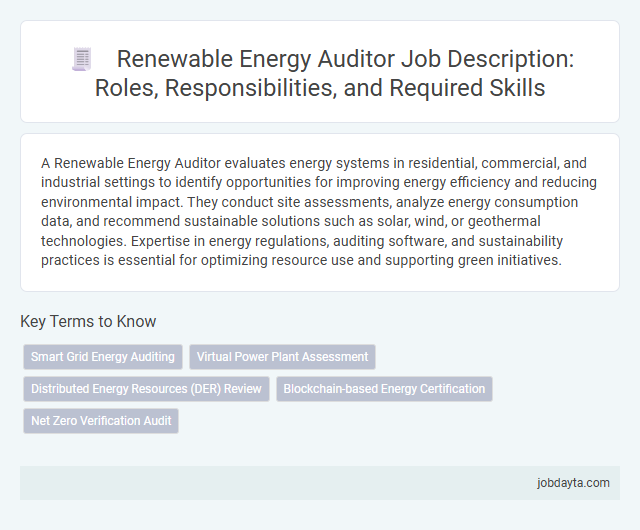 Renewable Energy Auditor Job Description: Roles, Responsibilities, and Required Skills

A Renewable Energy Auditor evaluates energy systems in residential, commercial, and industrial settings to identify opportunities for improving energy efficiency and reducing environmental impact. They conduct site assessments, analyze energy consumption data, and recommend sustainable solutions such as solar, wind, or geothermal technologies. Expertise in energy regulations, auditing software, and sustainability practices is essential for optimizing resource use and supporting green initiatives.

Key Terms to Know

Smart Grid Energy Auditing

Virtual Power Plant Assessment

Distributed Energy Resources (DER) Review

Blockchain-based Energy Certification

Net Zero Verification Audit

jobdayta.com