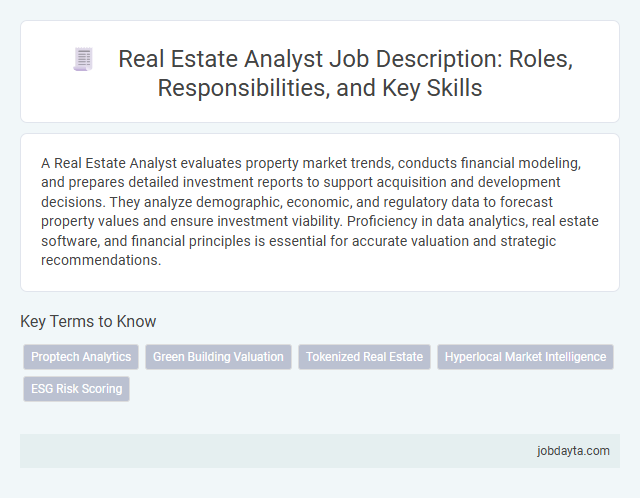 Real Estate Analyst Job Description: Roles, Responsibilities, and Key Skills

A Real Estate Analyst evaluates property market trends, conducts financial modeling, and prepares detailed investment reports to support acquisition and development decisions. They analyze demographic, economic, and regulatory data to forecast property values and ensure investment viability. Proficiency in data analytics, real estate software, and financial principles is essential for accurate valuation and strategic recommendations.

Key Terms to Know

Proptech Analytics

Green Building Valuation

Tokenized Real Estate

Hyperlocal Market Intelligence

ESG Risk Scoring

jobdayta.com