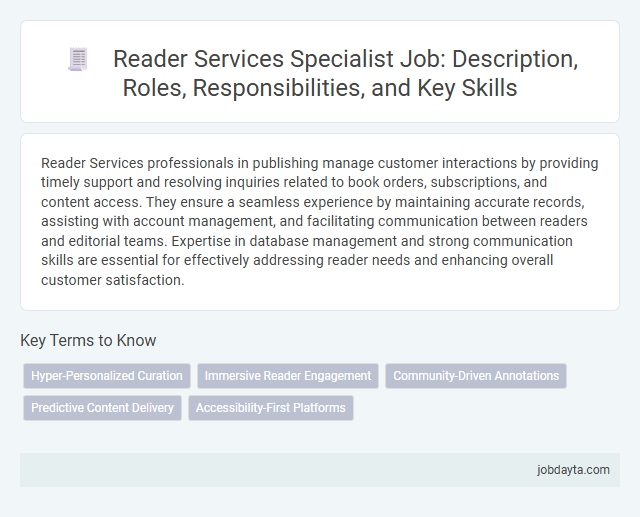 Reader Services Specialist Job: Description, Roles, Responsibilities, and Key Skills

Reader Services professionals in publishing manage customer interactions by providing timely support and resolving inquiries related to book orders, subscriptions, and content access. They ensure a seamless experience by maintaining accurate records, assisting with account management, and facilitating communication between readers and editorial teams. Expertise in database management and strong communication skills are essential for effectively addressing reader needs and enhancing overall customer satisfaction.

Key Terms to Know

Hyper-Personalized Curation

Immersive Reader Engagement

Community-Driven Annotations

Predictive Content Delivery

Accessibility-First Platforms

jobdayta.com