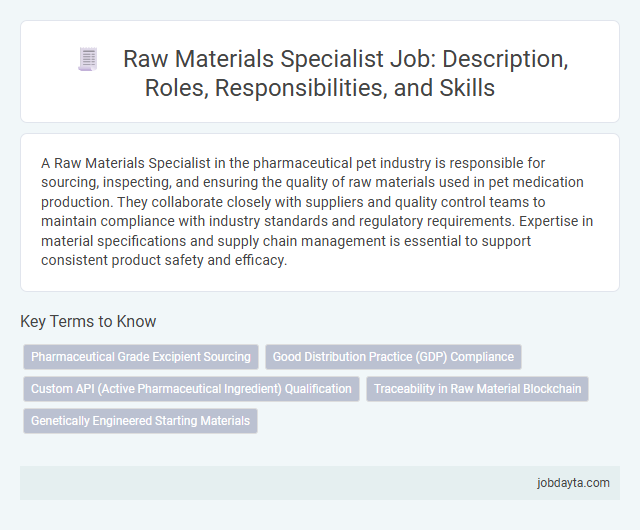 Raw Materials Specialist Job: Description, Roles, Responsibilities, and Skills

A Raw Materials Specialist in the pharmaceutical pet industry is responsible for sourcing, inspecting, and ensuring the quality of raw materials used in pet medication production. They collaborate closely with suppliers and quality control teams to maintain compliance with industry standards and regulatory requirements. Expertise in material specifications and supply chain management is essential to support consistent product safety and efficacy.

Key Terms to Know

Pharmaceutical Grade Excipient Sourcing

Good Distribution Practice (GDP) Compliance

Custom API (Active Pharmaceutical Ingredient) Qualification

Traceability in Raw Material Blockchain

Genetically Engineered Starting Materials

jobdayta.com