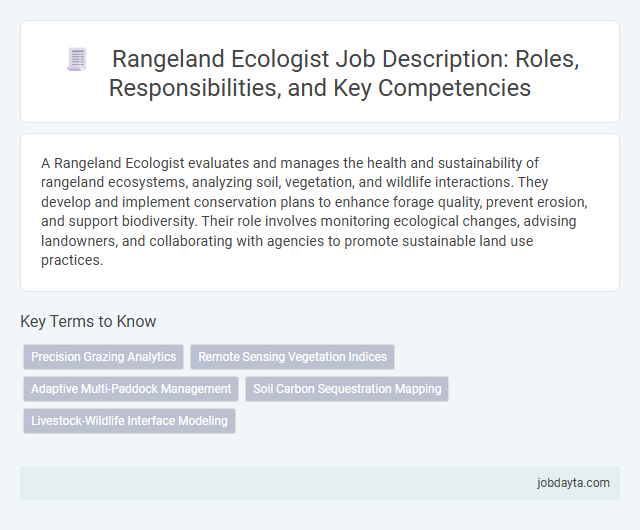 Rangeland Ecologist Job Description: Roles, Responsibilities, and Key Competencies

A Rangeland Ecologist evaluates and manages the health and sustainability of rangeland ecosystems, analyzing soil, vegetation, and wildlife interactions. They develop and implement conservation plans to enhance forage quality, prevent erosion, and support biodiversity. Their role involves monitoring ecological changes, advising landowners, and collaborating with agencies to promote sustainable land use practices.

Key Terms to Know

Precision Grazing Analytics

Remote Sensing Vegetation Indices

Adaptive Multi-Paddock Management

Soil Carbon Sequestration Mapping

Livestock-Wildlife Interface Modeling

jobdayta.com