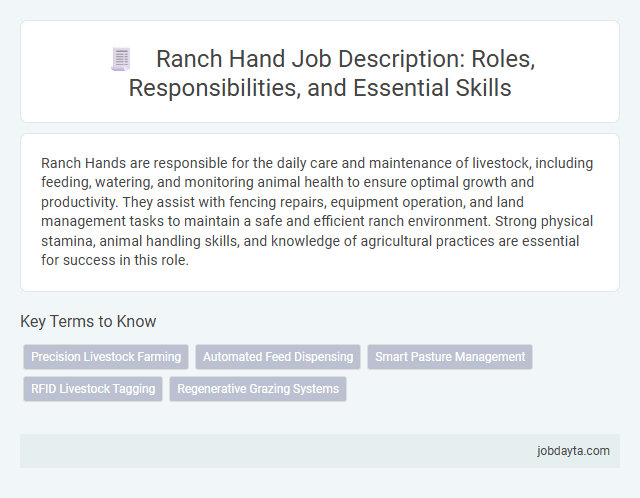 Ranch Hand Job Description: Roles, Responsibilities, and Essential Skills

Ranch Hands are responsible for the daily care and maintenance of livestock, including feeding, watering, and monitoring animal health to ensure optimal growth and productivity. They assist with fencing repairs, equipment operation, and land management tasks to maintain a safe and efficient ranch environment. Strong physical stamina, animal handling skills, and knowledge of agricultural practices are essential for success in this role.

Key Terms to Know

Precision Livestock Farming
Automated Feed Dispensing
Smart Pasture Management
RFID Livestock Tagging
Regenerative Grazing Systems

jobdayta.com