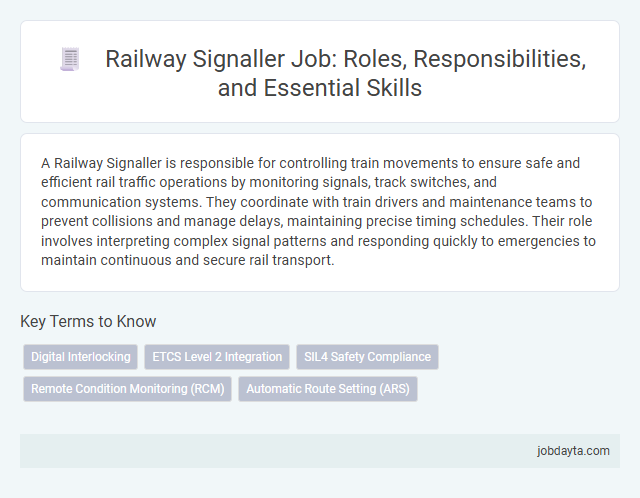 Railway Signaller Job: Roles, Responsibilities, and Essential Skills

A Railway Signaller is responsible for controlling train movements to ensure safe and efficient rail traffic operations by monitoring signals, track switches, and communication systems. They coordinate with train drivers and maintenance teams to prevent collisions and manage delays, maintaining precise timing schedules. Their role involves interpreting complex signal patterns and responding quickly to emergencies to maintain continuous and secure rail transport.

Key Terms to Know

Digital Interlocking

ETCS Level 2 Integration

SIL4 Safety Compliance

Remote Condition Monitoring (RCM)

Automatic Route Setting (ARS)

jobdayta.com