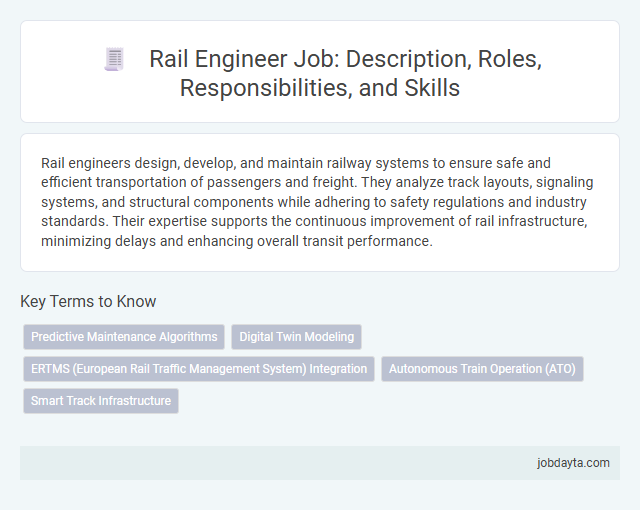 Rail Engineer Job: Description, Roles, Responsibilities, and Skills

Rail engineers design, develop, and maintain railway systems to ensure safe and efficient transportation of passengers and freight. They analyze track layouts, signaling systems, and structural components while adhering to safety regulations and industry standards. Their expertise supports the continuous improvement of rail infrastructure, minimizing delays and enhancing overall transit performance.

Key Terms to Know

Predictive Maintenance Algorithms
Digital Twin Modeling
ERTMS (European Rail Traffic Management System) Integration
Autonomous Train Operation (ATO)
Smart Track Infrastructure

jobdayta.com