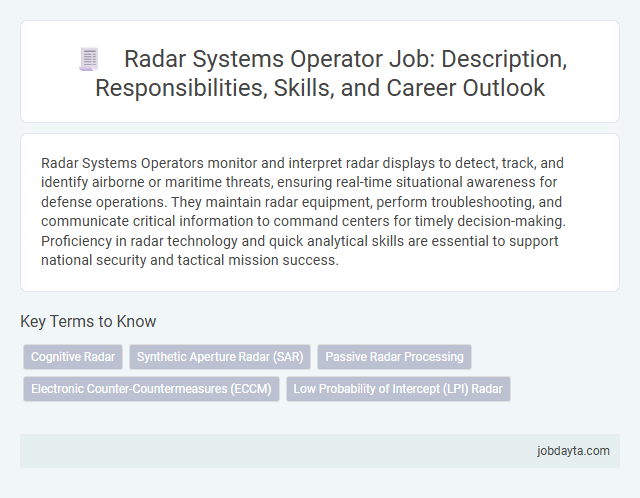 Radar Systems Operator Job: Description, Responsibilities, Skills, and Career Outlook

Radar Systems Operators monitor and interpret radar displays to detect, track, and identify airborne or maritime threats, ensuring real-time situational awareness for defense operations. They maintain radar equipment, perform troubleshooting, and communicate critical information to command centers for timely decision-making. Proficiency in radar technology and quick analytical skills are essential to support national security and tactical mission success.

Key Terms to Know

Cognitive Radar

Synthetic Aperture Radar (SAR)

Passive Radar Processing

Electronic Counter-Countermeasures (ECCM)

Low Probability of Intercept (LPI) Radar

jobdayta.com