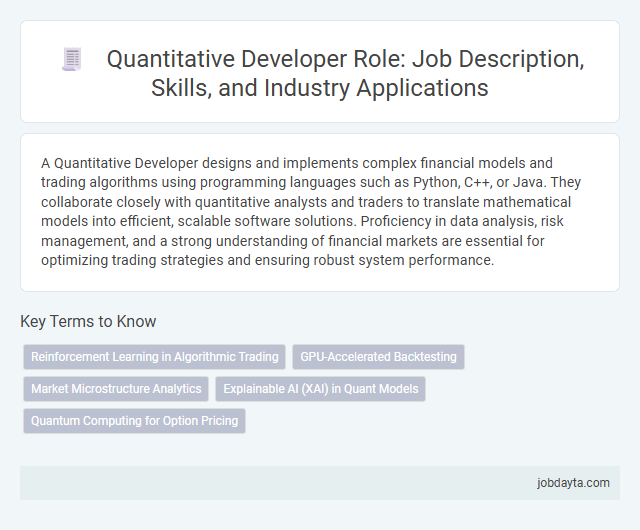 Quantitative Developer Role: Job Description, Skills, and Industry Applications

A Quantitative Developer designs and implements complex financial models and trading algorithms using programming languages such as Python, C++, or Java. They collaborate closely with quantitative analysts and traders to translate mathematical models into efficient, scalable software solutions. Proficiency in data analysis, risk management, and a strong understanding of financial markets are essential for optimizing trading strategies and ensuring robust system performance.

Key Terms to Know

Reinforcement Learning in Algorithmic Trading

GPU-Accelerated Backtesting

Market Microstructure Analytics

Explainable AI (XAI) in Quant Models

Quantum Computing for Option Pricing

jobdayta.com