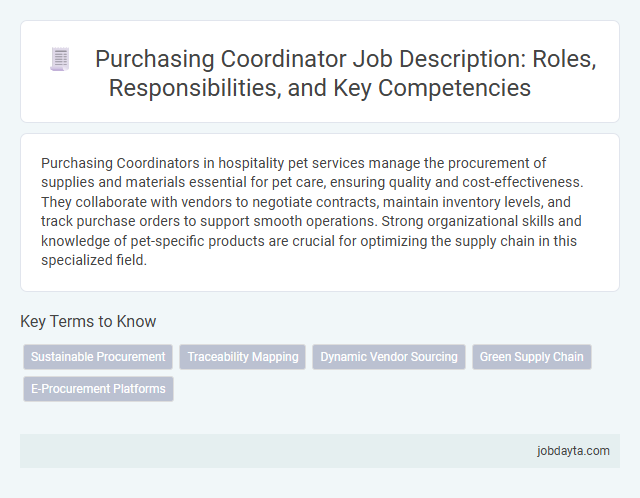 Purchasing Coordinator Job Description: Roles, Responsibilities, and Key Competencies

Purchasing Coordinators in hospitality pet services manage the procurement of supplies and materials essential for pet care, ensuring quality and cost-effectiveness. They collaborate with vendors to negotiate contracts, maintain inventory levels, and track purchase orders to support smooth operations. Strong organizational skills and knowledge of pet-specific products are crucial for optimizing the supply chain in this specialized field.

Key Terms to Know

Sustainable Procurement

Traceability Mapping

Dynamic Vendor Sourcing

Green Supply Chain

E-Procurement Platforms

jobdayta.com