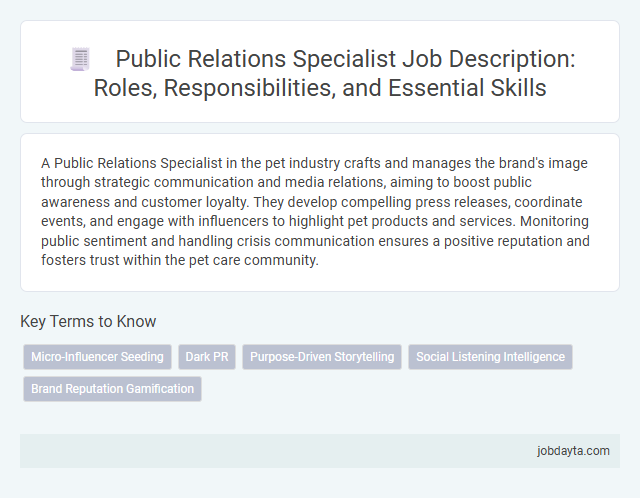 Public Relations Specialist Job Description: Roles, Responsibilities, and Essential Skills

A Public Relations Specialist in the pet industry crafts and manages the brand's image through strategic communication and media relations, aiming to boost public awareness and customer loyalty. They develop compelling press releases, coordinate events, and engage with influencers to highlight pet products and services. Monitoring public sentiment and handling crisis communication ensures a positive reputation and fosters trust within the pet care community.

Key Terms to Know

Micro-Influencer Seeding

Dark PR

Purpose-Driven Storytelling

Social Listening Intelligence

Brand Reputation Gamification

jobdayta.com