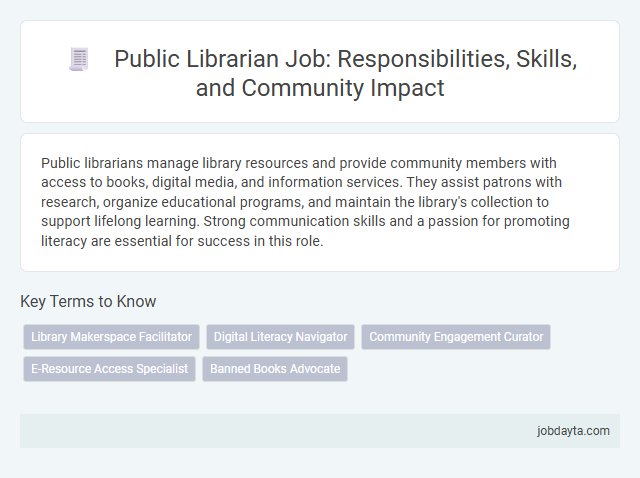 Public Librarian Job: Responsibilities, Skills, and Community Impact

Public librarians manage library resources and provide community members with access to books, digital media, and information services. They assist patrons with research, organize educational programs, and maintain the library's collection to support lifelong learning. Strong communication skills and a passion for promoting literacy are essential for success in this role.

Key Terms to Know

Library Makerspace Facilitator
Digital Literacy Navigator
Community Engagement Curator
E-Resource Access Specialist
Banned Books Advocate

jobdayta.com