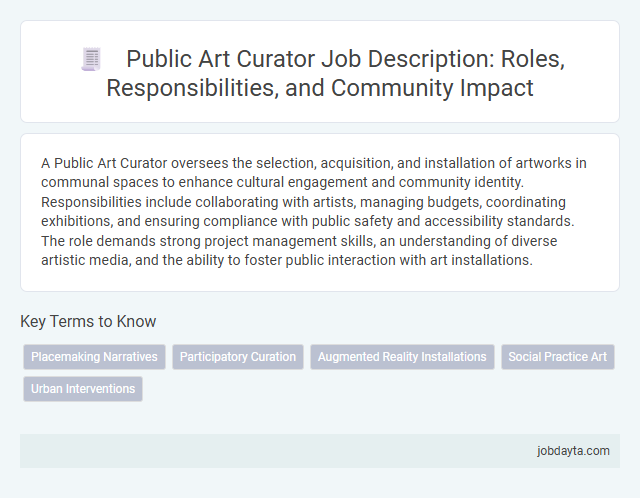 Public Art Curator Job Description: Roles, Responsibilities, and Community Impact

A Public Art Curator oversees the selection, acquisition, and installation of artworks in communal spaces to enhance cultural engagement and community identity. Responsibilities include collaborating with artists, managing budgets, coordinating exhibitions, and ensuring compliance with public safety and accessibility standards. The role demands strong project management skills, an understanding of diverse artistic media, and the ability to foster public interaction with art installations.

Key Terms to Know

Placemaking Narratives

Participatory Curation

Augmented Reality Installations

Social Practice Art

Urban Interventions

jobdayta.com