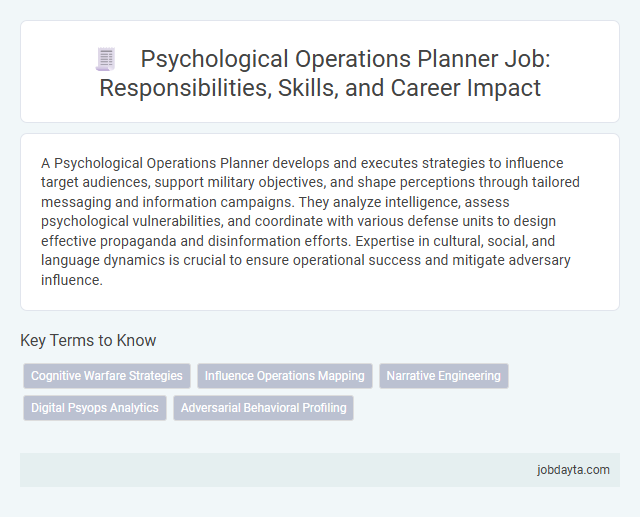 Psychological Operations Planner Job: Responsibilities, Skills, and Career Impact

A Psychological Operations Planner develops and executes strategies to influence target audiences, support military objectives, and shape perceptions through tailored messaging and information campaigns. They analyze intelligence, assess psychological vulnerabilities, and coordinate with various defense units to design effective propaganda and disinformation efforts. Expertise in cultural, social, and language dynamics is crucial to ensure operational success and mitigate adversary influence.

Key Terms to Know

Cognitive Warfare Strategies
Influence Operations Mapping
Narrative Engineering
Digital Psyops Analytics
Adversarial Behavioral Profiling

jobdayta.com