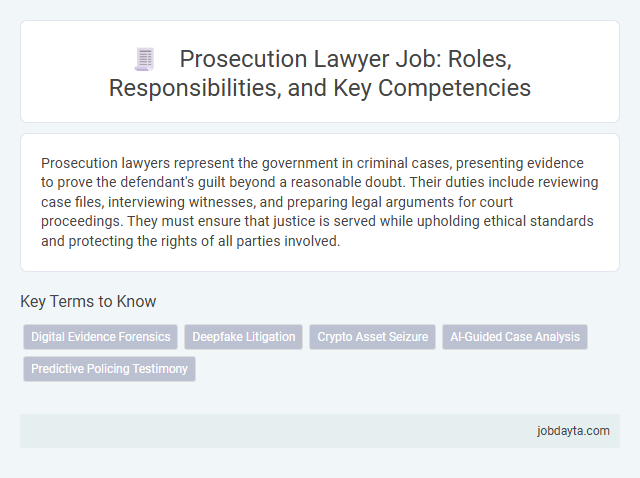 Prosecution Lawyer Job: Roles, Responsibilities, and Key Competencies

Prosecution lawyers represent the government in criminal cases, presenting evidence to prove the defendant's guilt beyond a reasonable doubt. Their duties include reviewing case files, interviewing witnesses, and preparing legal arguments for court proceedings. They must ensure that justice is served while upholding ethical standards and protecting the rights of all parties involved.

Key Terms to Know

Digital Evidence Forensics

Deepfake Litigation

Crypto Asset Seizure

AI-Guided Case Analysis

Predictive Policing Testimony

jobdayta.com