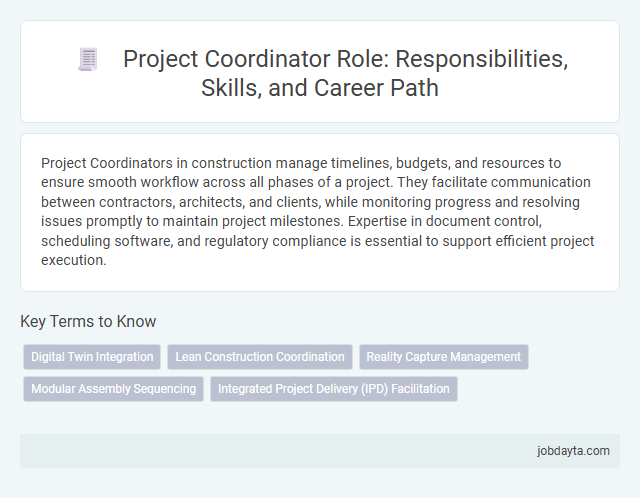 Project Coordinator Role: Responsibilities, Skills, and Career Path

Project Coordinators in construction manage timelines, budgets, and resources to ensure smooth workflow across all phases of a project. They facilitate communication between contractors, architects, and clients, while monitoring progress and resolving issues promptly to maintain project milestones. Expertise in document control, scheduling software, and regulatory compliance is essential to support efficient project execution.

Key Terms to Know

Digital Twin Integration
Lean Construction Coordination
Reality Capture Management
Modular Assembly Sequencing
Integrated Project Delivery (IPD) Facilitation

jobdayta.com